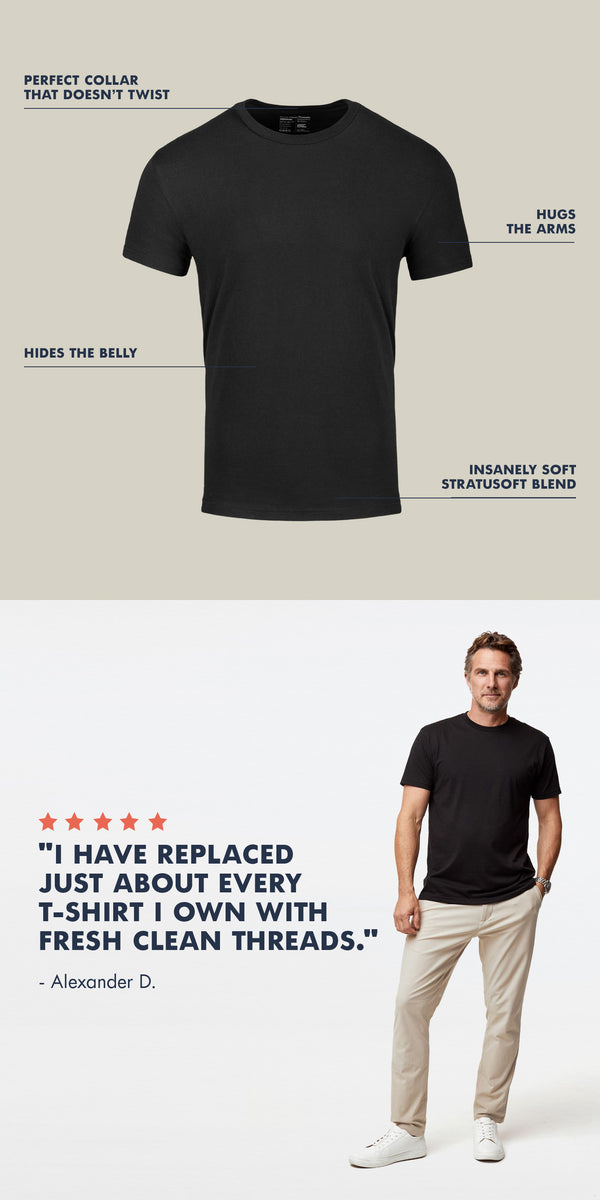 PERFECT COLLAR THAT DOESN'T TWIST

HUGS THE ARMS

HIDES THE BELLY

INSANELY SOFT STRATUSOFT BLEND

"I HAVE REPLACED JUST ABOUT EVERY T-SHIRT I OWN WITH FRESH CLEAN THREADS."

- Alexander D.