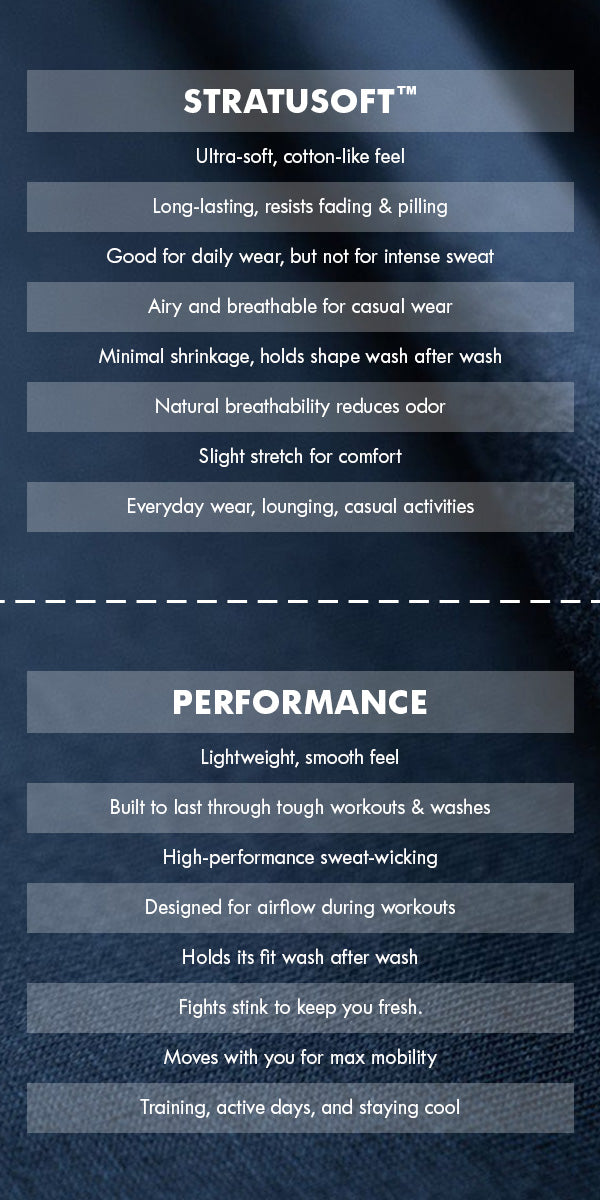 STRATUSOFT™

Ultra-soft, cotton-like feel

Long-lasting, resists fading & pilling

Good for daily wear, but not for intense sweat

Airy and breathable for casual wear

Minimal shrinkage, holds shape wash after wash

Natural breathability reduces odor

Slight stretch for comfort

Everyday wear, lounging, casual activities

PERFORMANCE

Lightweight, smooth feel

Built to last through tough workouts & washes

High-performance sweat-wicking

Designed for airflow during workouts

Holds its fit wash after wash

Fights stink to keep you fresh.

Moves with you for max mobility

Training, active days, and staying cool