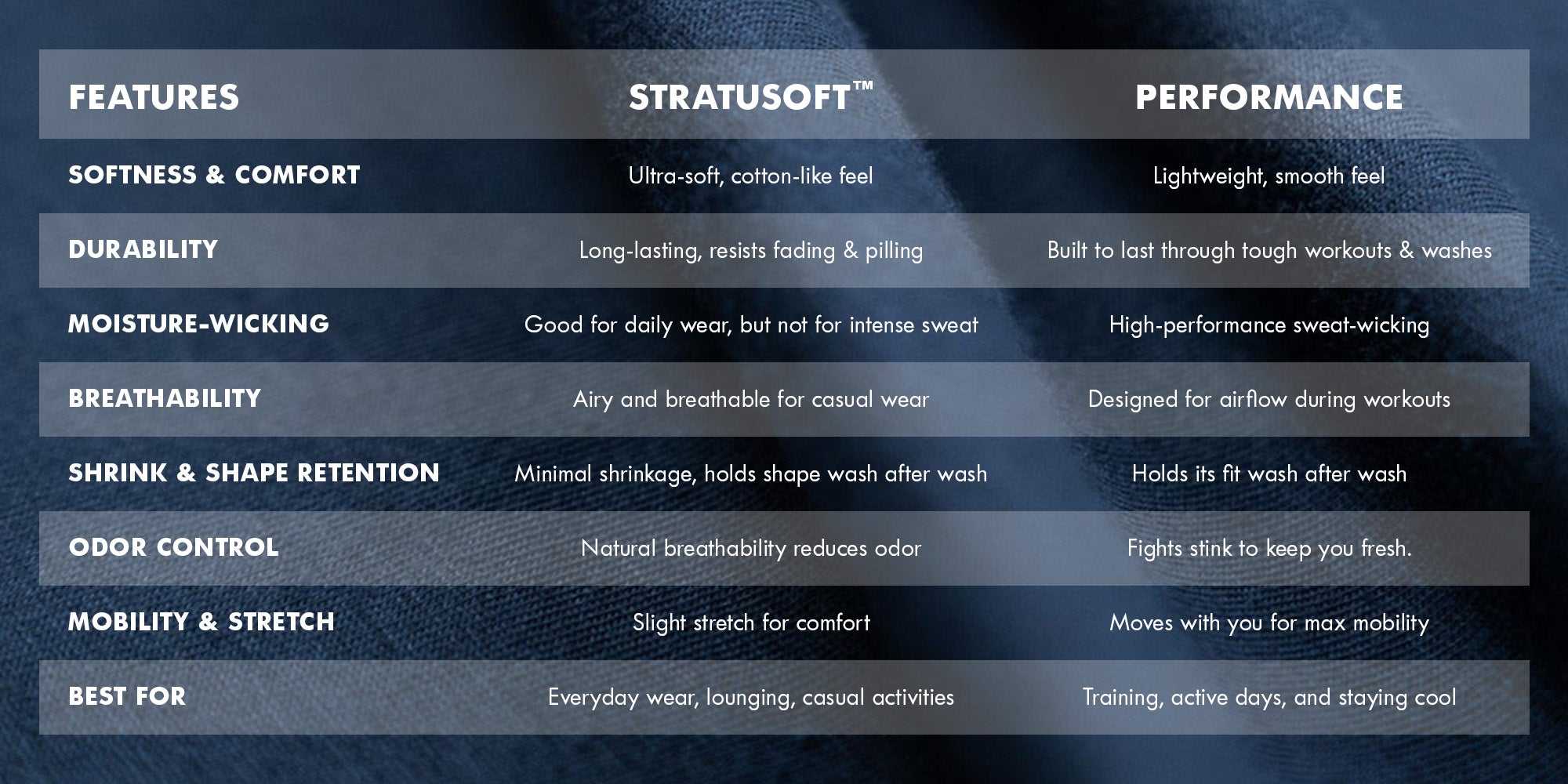 | FEATURES | STRATUSOFT™ | PERFORMANCE |
|---|---|---|
| SOFTNESS & COMFORT | Ultra-soft, cotton-like feel | Lightweight, smooth feel |
| DURABILITY | Long-lasting, resists fading & pilling | Built to last through tough workouts & washes |
| MOISTURE-WICKING | Good for daily wear, but not for intense sweat | High-performance sweat-wicking |
| BREATHABILITY | Airy and breathable for casual wear | Designed for airflow during workouts |
| SHRINK & SHAPE RETENTION | Minimal shrinkage, holds shape wash after wash | Holds its fit wash after wash |
| ODOR CONTROL | Natural breathability reduces odor | Fights stink to keep you fresh. |
| MOBILITY & STRETCH | Slight stretch for comfort | Moves with you for max mobility |
| BEST FOR | Everyday wear, lounging, casual activities | Training, active days, and staying cool |